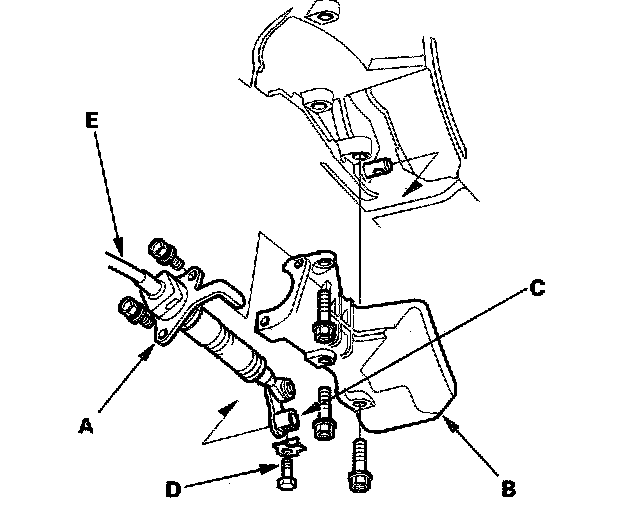 E
C
A
D
B