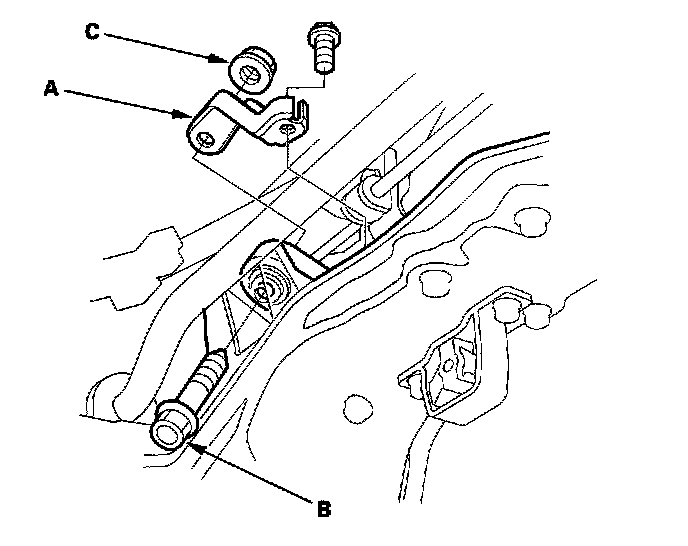 C
A
B