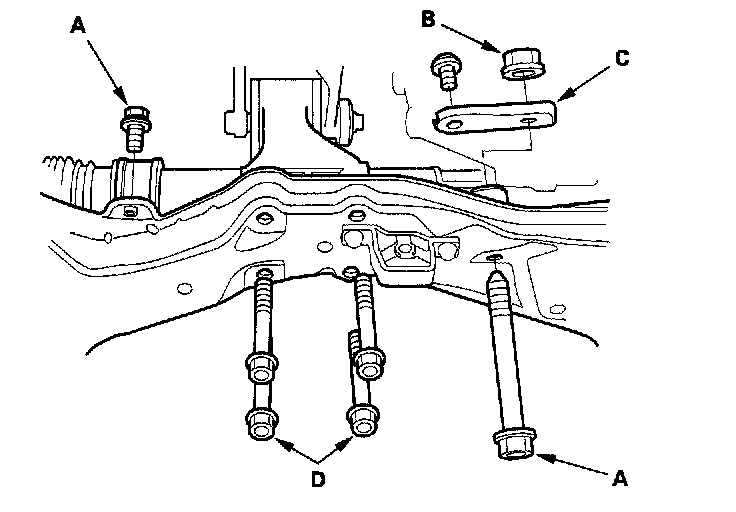 A
B
C
D
A