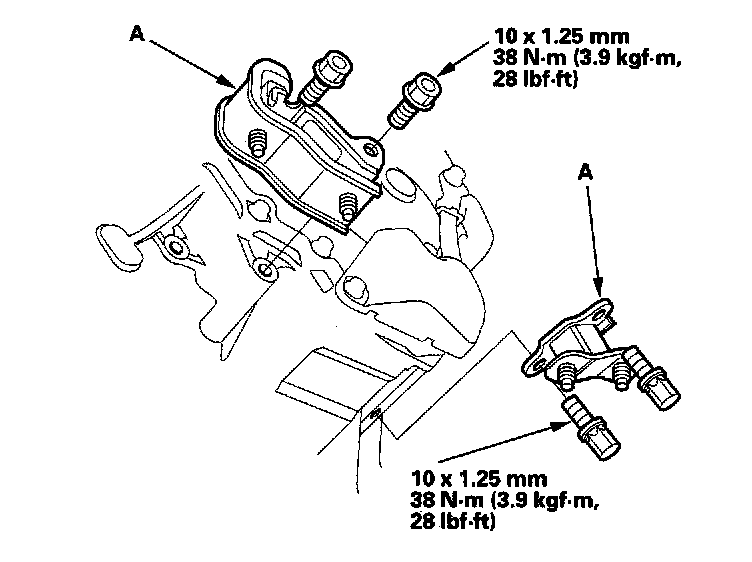 A

10 x 1.25 mm
38 N·m (3.9 kgf·m, 28 lbf·ft)

A

10 x 1.25 mm
38 N·m (3.9 kgf·m, 28 lbf·ft)