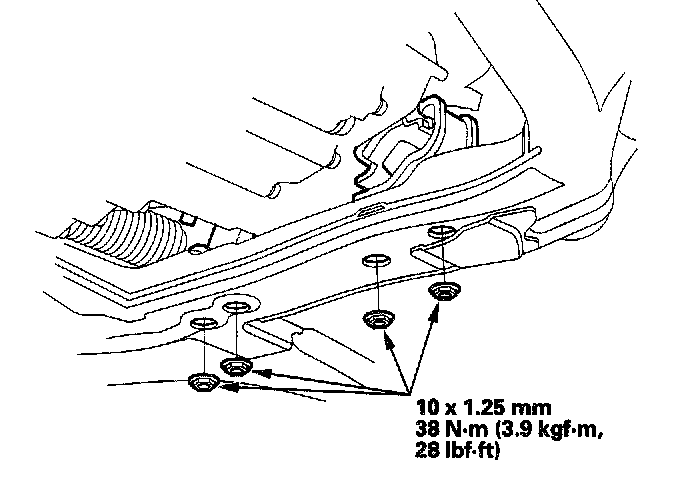 10 x 1.25 mm
38 N·m (3.9 kgf·m,
28 lbf·ft)