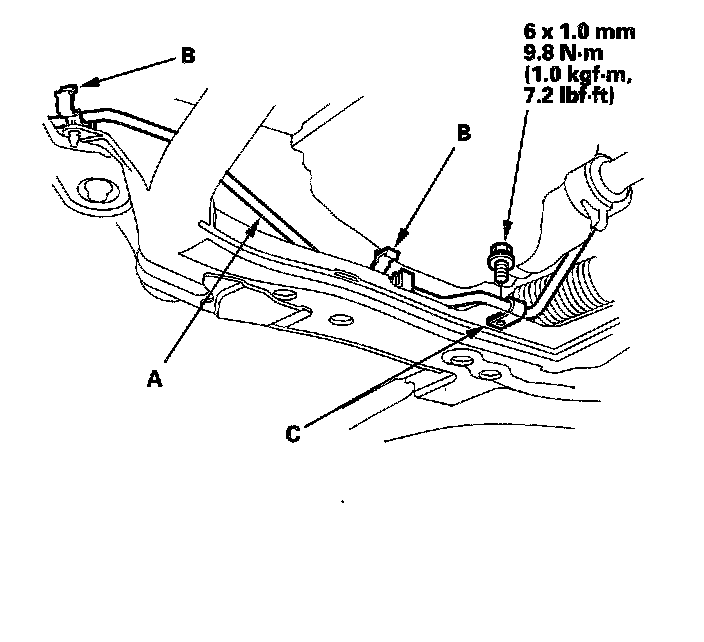 B

6 x 1.0 mm
9.8 N·m
(1.0 kgf·m,
7.2 lbf·ft)

B

A

C