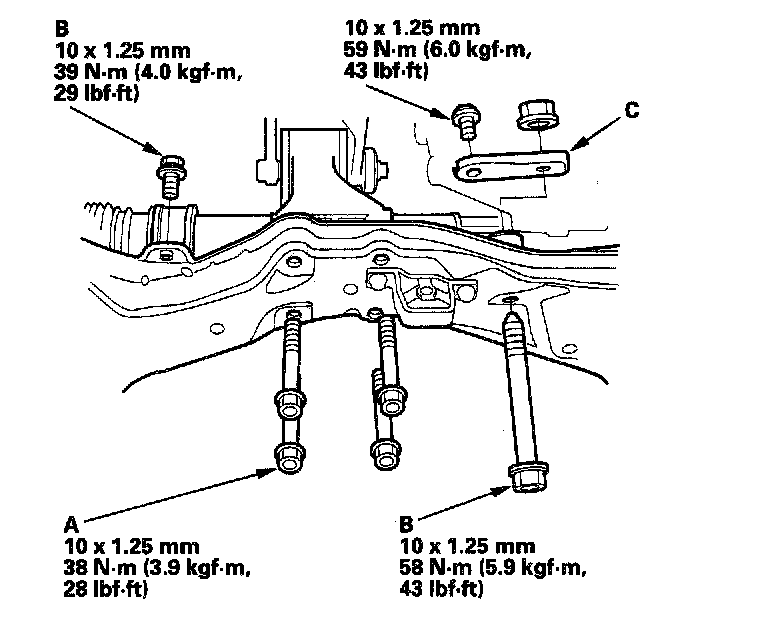 B
10 x 1.25 mm
39 N·m (4.0 kgf·m,
29 lbf·ft)

10 x 1.25 mm
59 N·m (6.0 kgf·m,
43 lbf·ft)

C

A
10 x 1.25 mm
38 N·m (3.9 kgf·m,
28 lbf·ft)

B
10 x 1.25 mm
58 N·m (5.9 kgf·m,
43 lbf·ft)