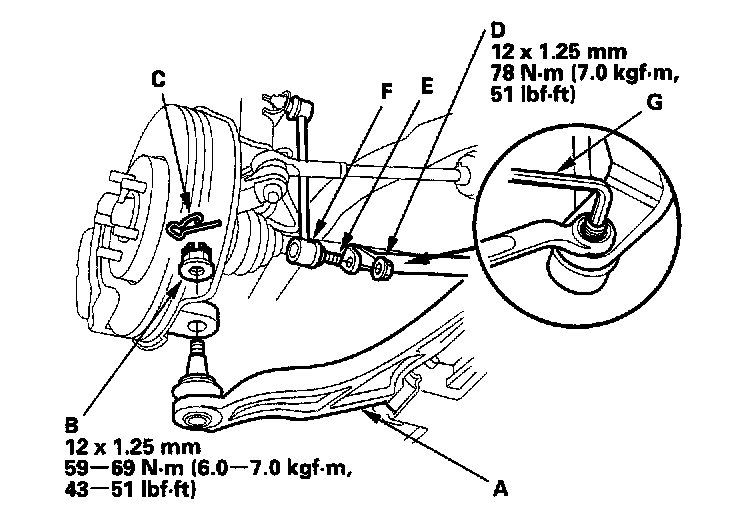 D
12 x 1.25 mm
78 N·m (7.0 kgf·m, 51 lbf·ft)

C

F

E

G

B
12 x 1.25 mm
59—69 N·m (6.0—7.0 kgf·m, 43—51 lbf·ft)

A