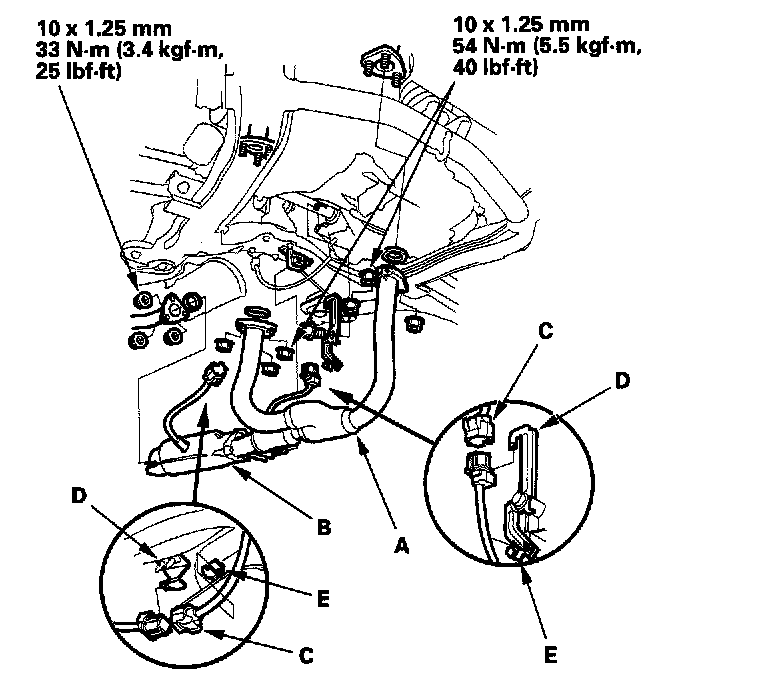 10 x 1.25 mm
33 N·m (3.4 kgf·m,
25 lbf·ft)

10 x 1.25 mm
54 N·m (5.5 kgf·m,
40 lbf·ft)

C

D

D

B

A

E

C

E