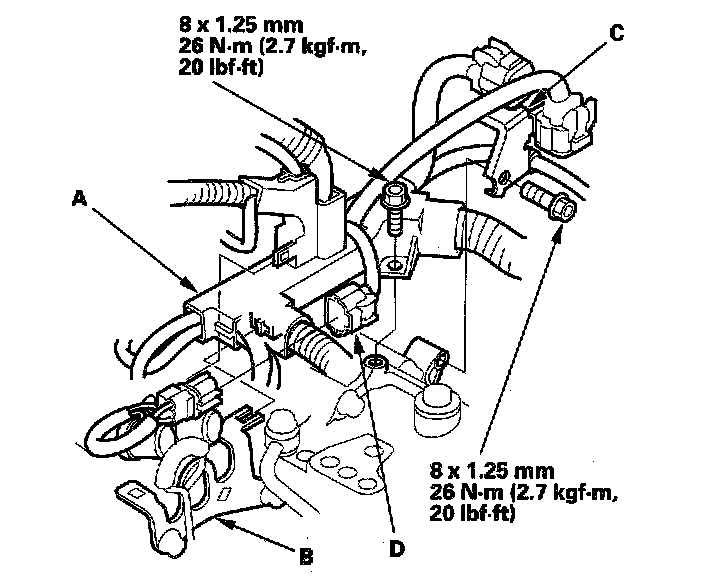 8 x 1.25 mm
26 N·m (2.7 kgf·m, 20 lbf·ft)

C

A

8 x 1.25 mm
26 N·m (2.7 kgf·m, 20 lbf·ft)

B

D