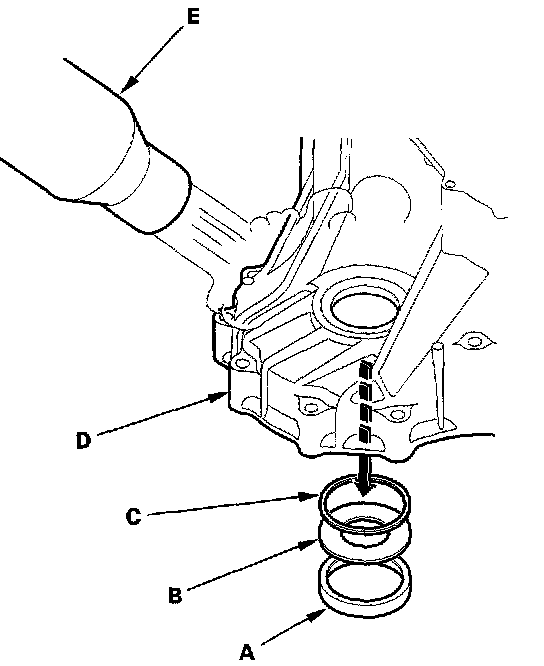 E

D

C

B

A