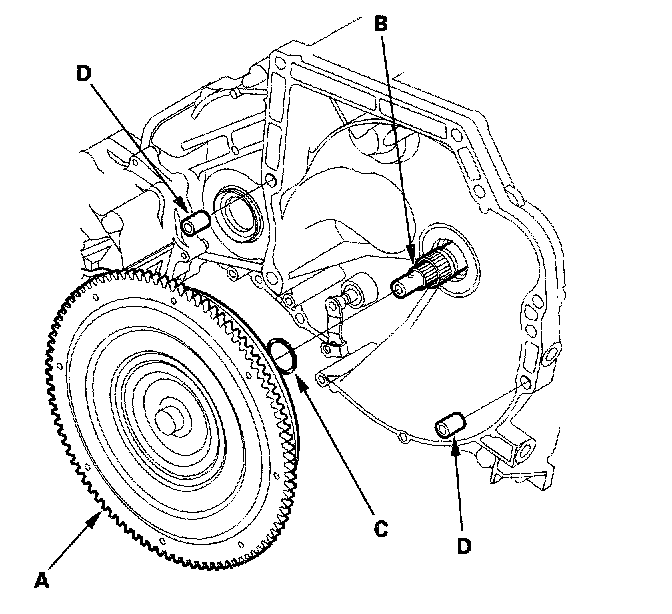 B
D
C
D
A