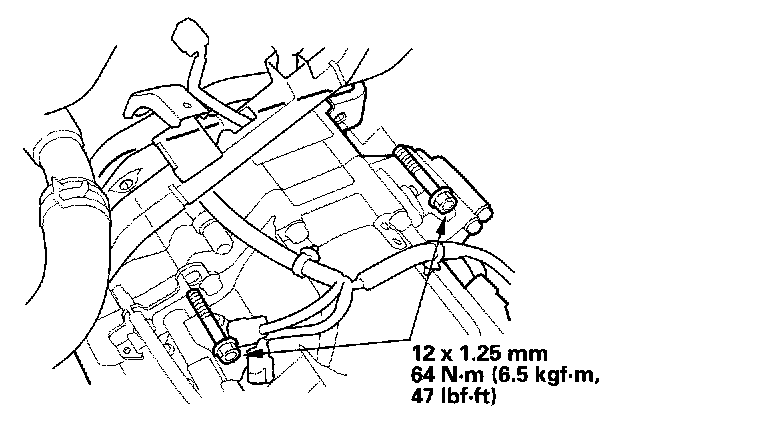 12 x 1.25 mm
64 N·m (6.5 kgf·m, 47 lbf·ft)