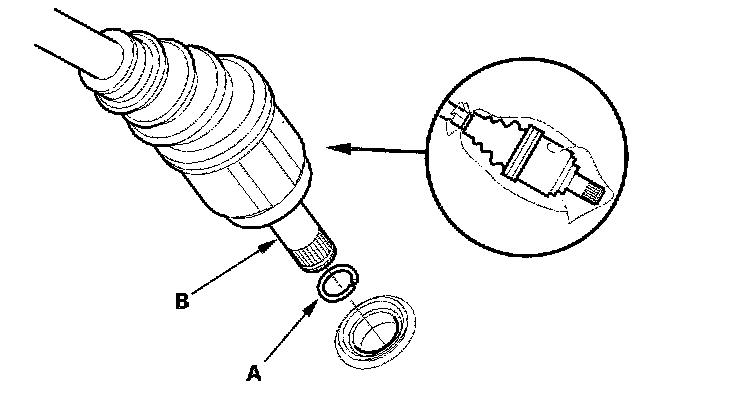 B

A