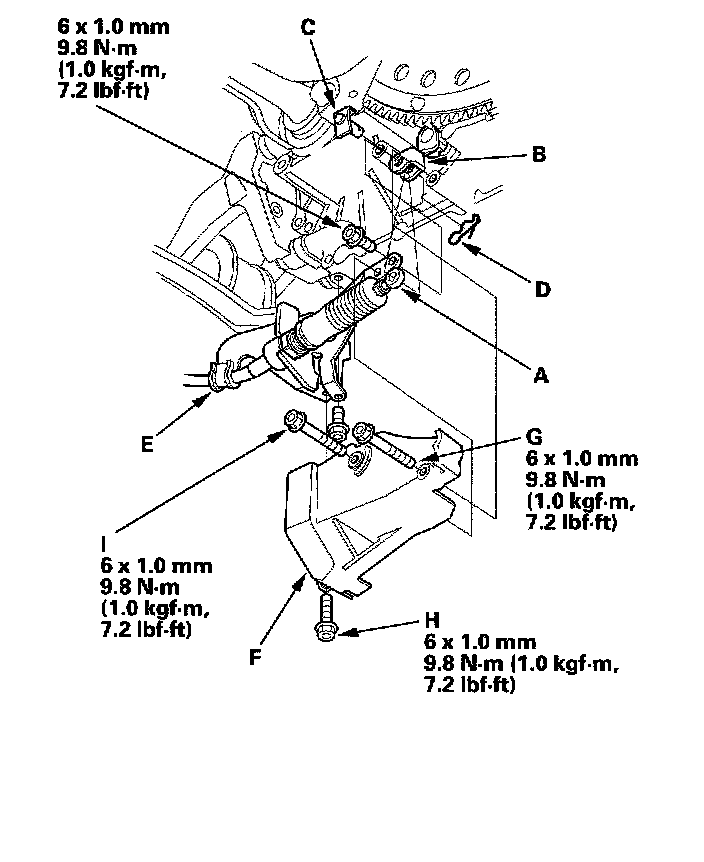 6 x 1.0 mm
9.8 N·m
(1.0 kgf·m,
7.2 lbf·ft)

C

B

D

A

E

G
6 x 1.0 mm
9.8 N·m
(1.0 kgf·m,
7.2 lbf·ft)

I
6 x 1.0 mm
9.8 N·m
(1.0 kgf·m,
7.2 lbf·ft)

F

H
6 x 1.0 mm
9.8 N·m (1.0 kgf·m,
7.2 lbf·ft)