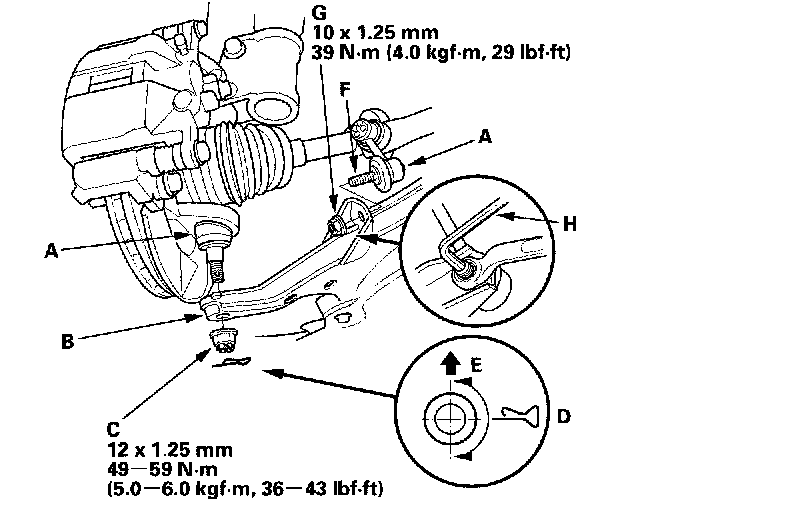 G
10 x 1.25 mm
39 N·m (4.0 kgf·m, 29 lbf·ft)

F

A

H

A

B

E

D

C
12 x 1.25 mm
49—59 N·m
(5.0—6.0 kgf·m, 36—43 lbf·ft)