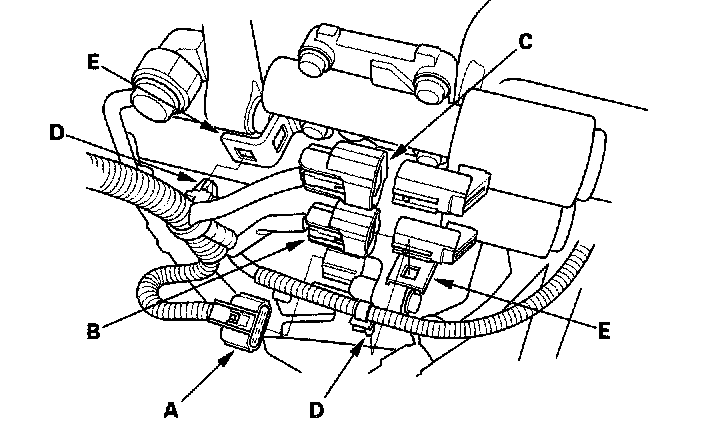 E
C
D
B
E
A
D