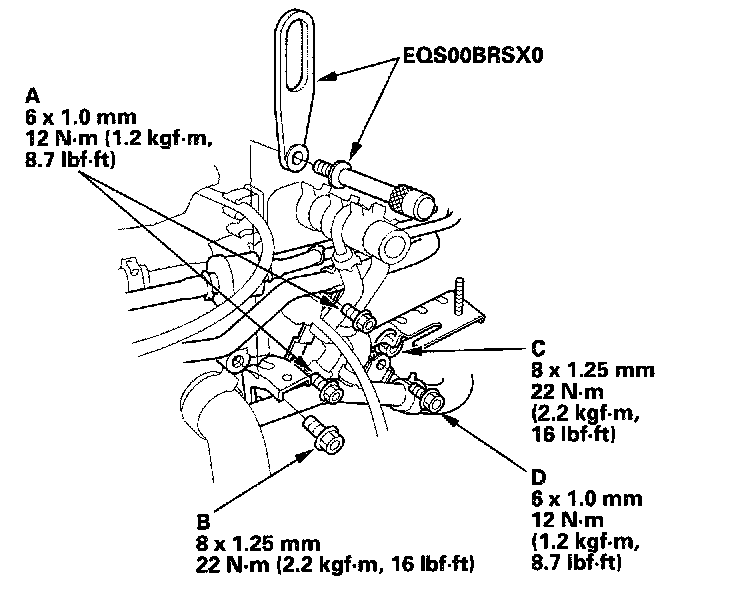 EQS00BRSX0

A
6 x 1.0 mm
12 N·m (1.2 kgf·m, 8.7 lbf·ft)

C
8 x 1.25 mm
22 N·m
(2.2 kgf·m, 16 lbf·ft)

D
6 x 1.0 mm
12 N·m
(1.2 kgf·m, 8.7 lbf·ft)

B
8 x 1.25 mm
22 N·m (2.2 kgf·m, 16 lbf·ft)