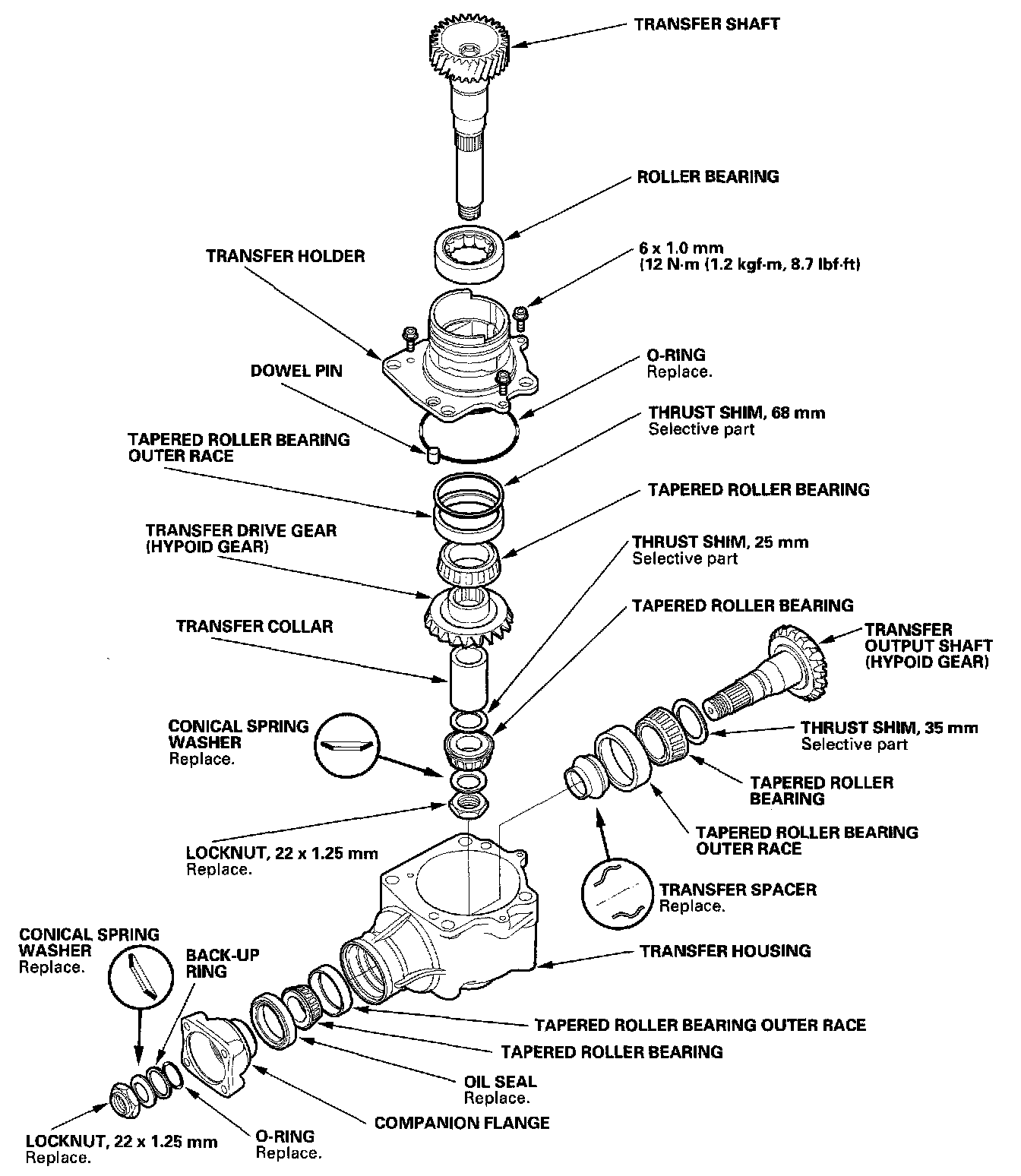 TRANSFER SHAFT

ROLLER BEARING

TRANSFER HOLDER

6 x 1.0 mm
(12 N·m (1.2 kgf·m, 8.7 lbf·ft)

DOWEL PIN

O-RING
Replace.

THRUST SHIM, 68 mm
Selective part

TAPERED ROLLER BEARING
OUTER RACE

TAPERED ROLLER BEARING

TRANSFER DRIVE GEAR
(HYPOID GEAR)

THRUST SHIM, 25 mm
Selective part

TAPERED ROLLER BEARING

TRANSFER COLLAR

TRANSFER
OUTPUT SHAFT
(HYPOID GEAR)

CONICAL SPRING
WASHER
Replace.

THRUST SHIM, 35 mm
Selective part

TAPERED ROLLER
BEARING

TAPERED ROLLER BEARING
OUTER RACE

LOCKNUT, 22 x 1.25 mm
Replace.

TRANSFER SPACER
Replace.

CONICAL SPRING
WASHER
Replace.

BACK-UP
RING

TRANSFER HOUSING

TAPERED ROLLER BEARING OUTER RACE

TAPERED ROLLER BEARING

OIL SEAL
Replace.

COMPANION FLANGE

LOCKNUT, 22 x 1.25 mm
Replace.

O-RING
Replace.