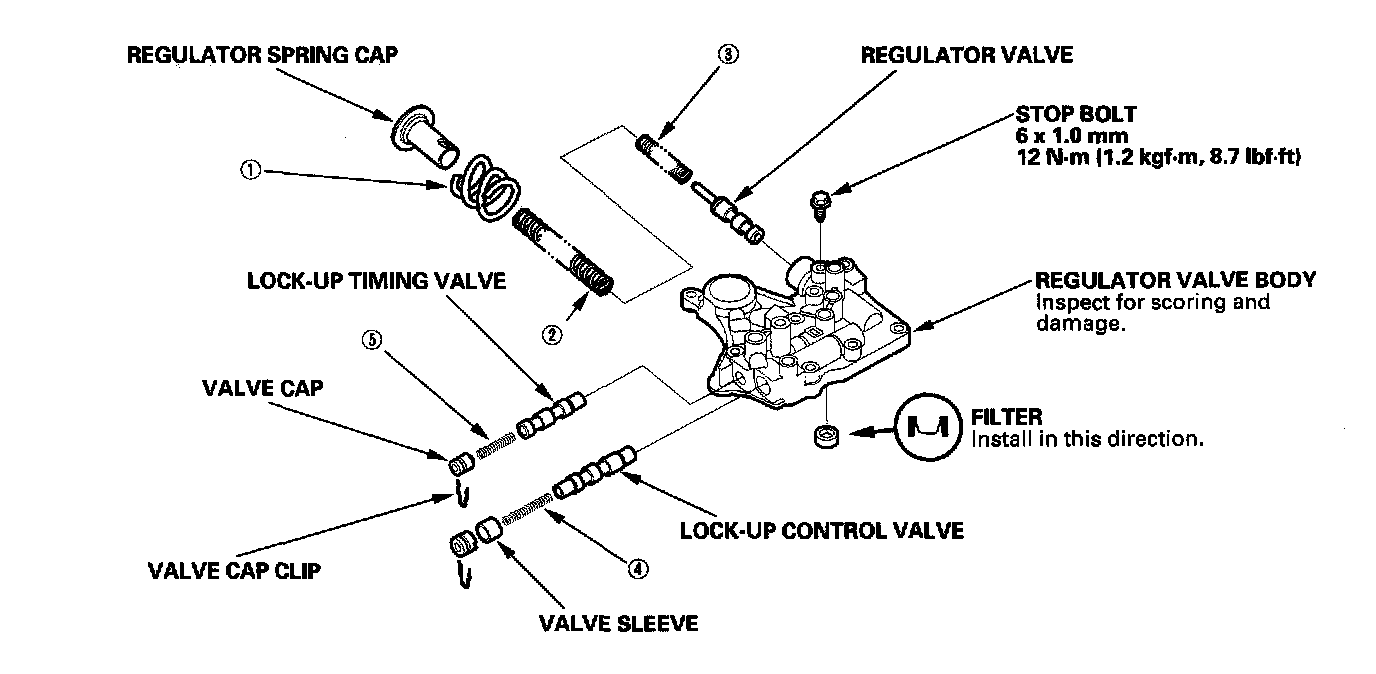 REGULATOR SPRING CAP

③

REGULATOR VALVE

STOP BOLT
6 x 1.0 mm
12 N·m (1.2 kgf·m, 8.7 lbf·ft)

①

LOCK-UP TIMING VALVE

②

REGULATOR VALVE BODY
Inspect for scoring and damage.

⑤

VALVE CAP

FILTER
Install in this direction.

LOCK-UP CONTROL VALVE

VALVE CAP CLIP

④

VALVE SLEEVE