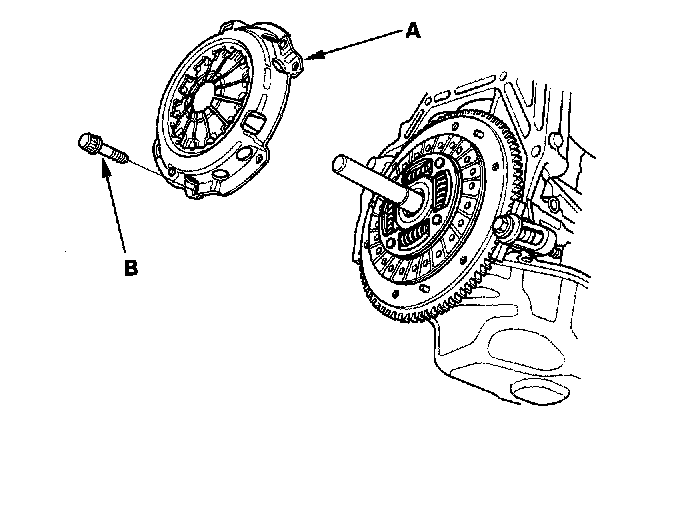 A

B