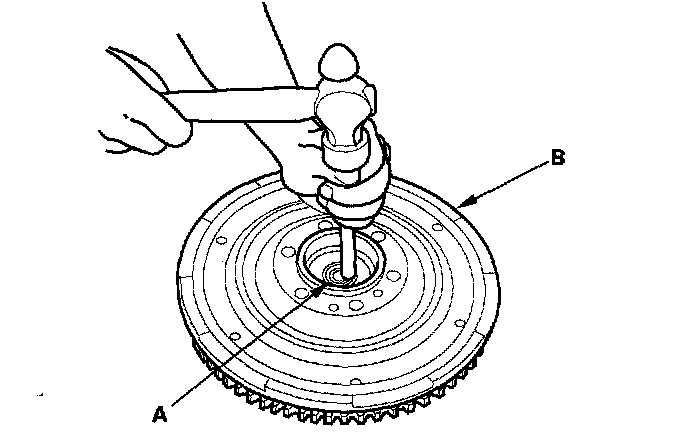 B

A