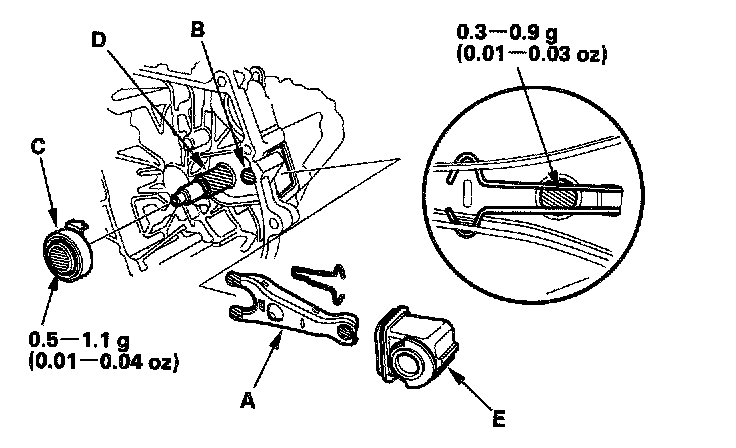 D

B

0.3—0.9 g
(0.01—0.03 oz)

C

0.5—1.1 g
(0.01—0.04 oz)

A

E