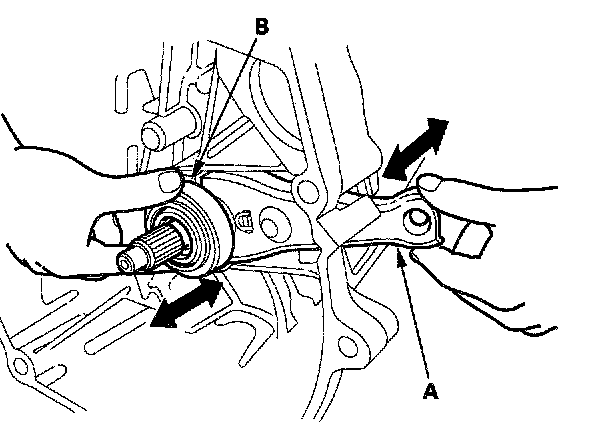 B

A