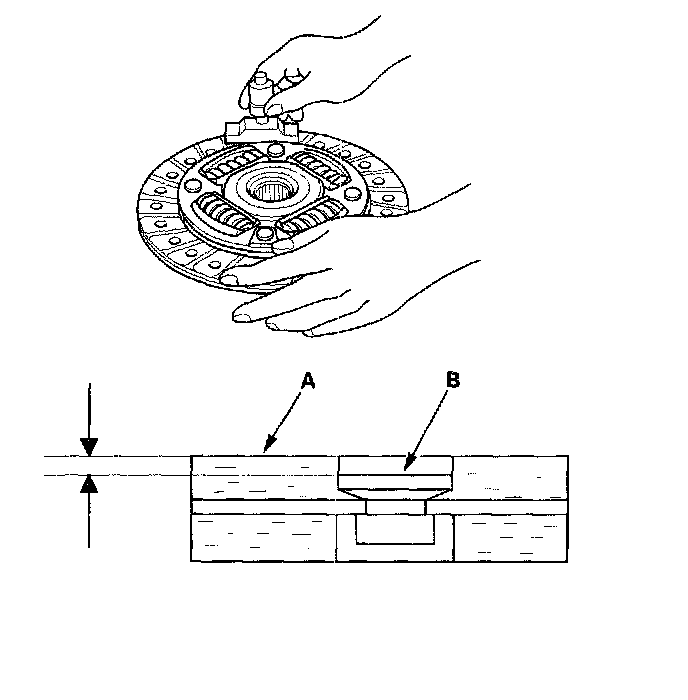 A

B