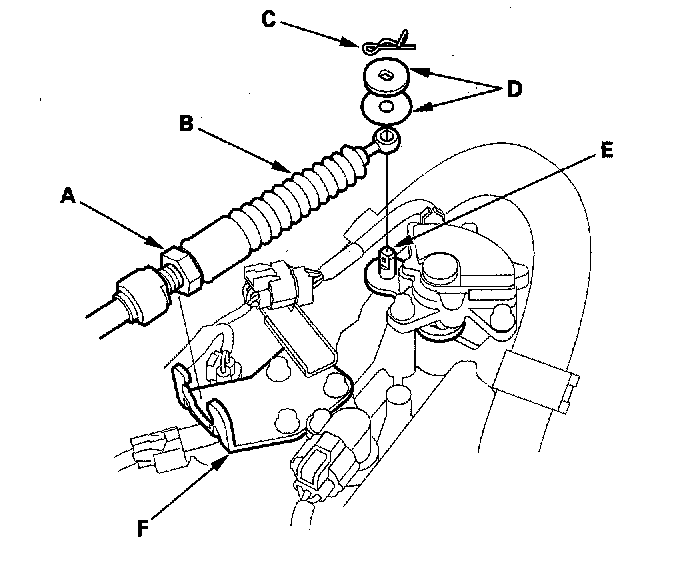 C
D
B
E
A
F