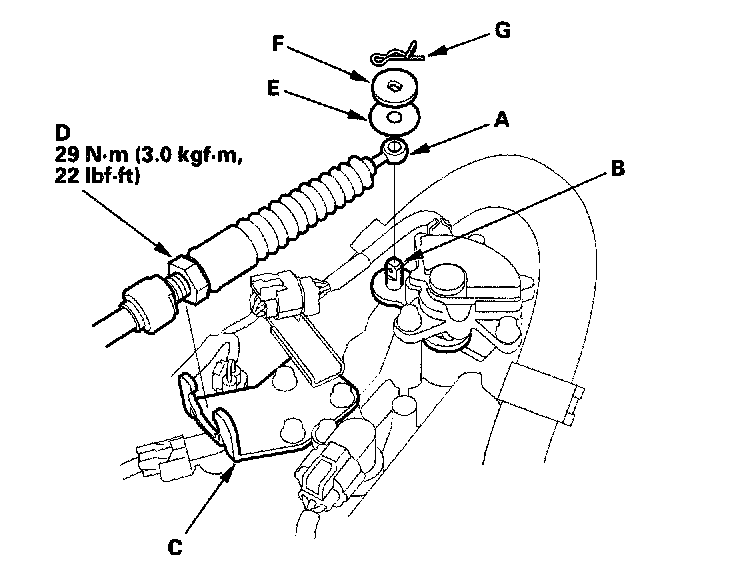 G

F

E

A

D
29 N·m (3.0 kgf·m, 22 lbf·ft)

B

C