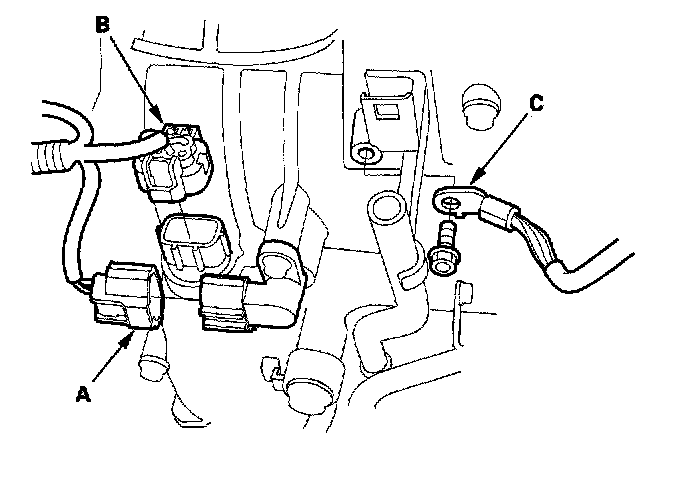 B
C
A