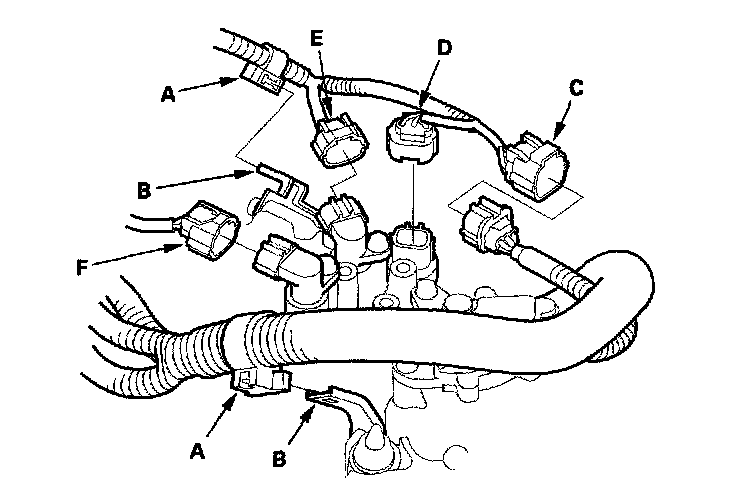 E
D
C
A
B
F
A
B