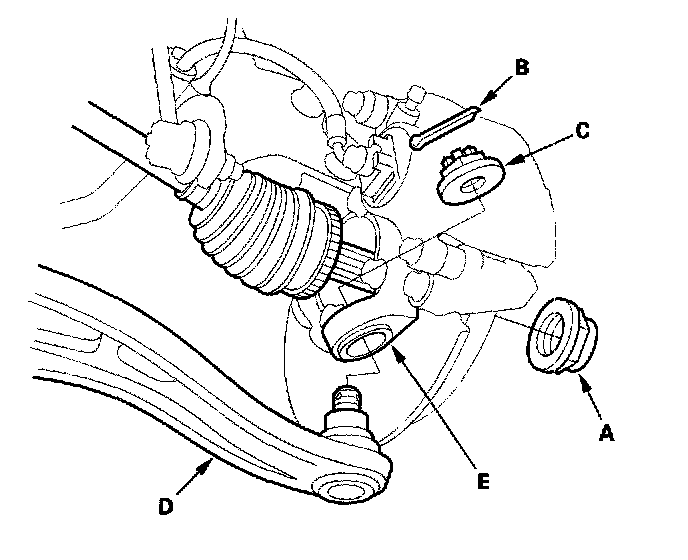 B
C
A
E
D