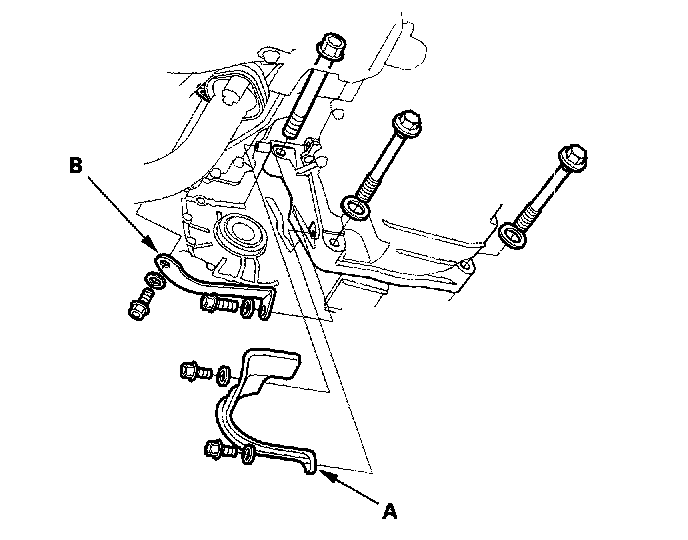 B

A