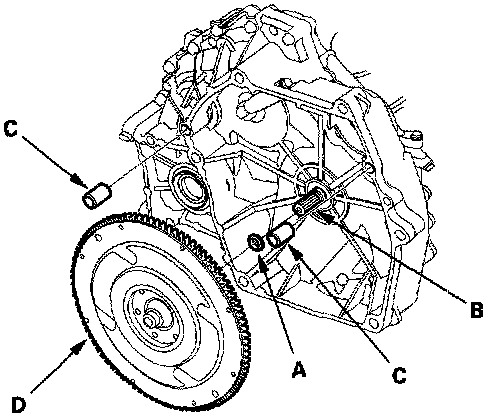 C
B
A
C
D