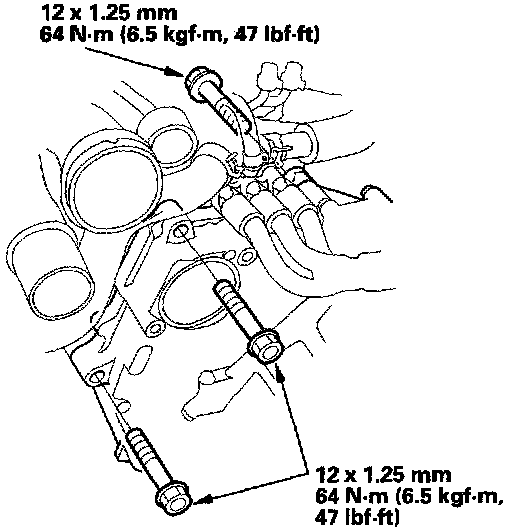 12 x 1.25 mm
64 N·m (6.5 kgf·m, 47 lbf·ft)

12 x 1.25 mm
64 N·m (6.5 kgf·m, 47 lbf·ft)