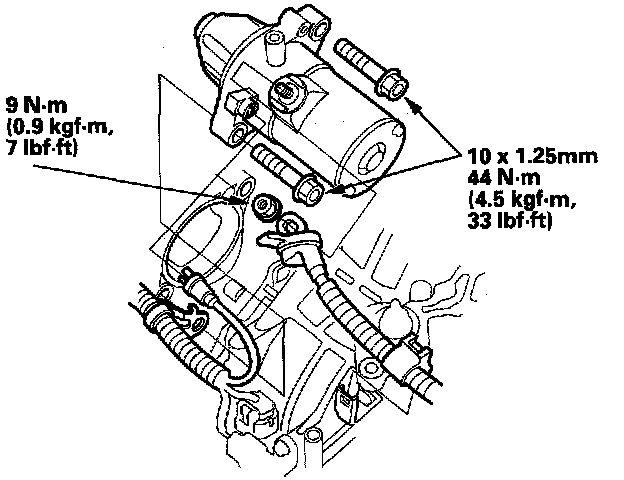 9 N·m
(0.9 kgf·m,
7 lbf·ft)

10 x 1.25mm
44 N·m
(4.5 kgf·m,
33 lbf·ft)