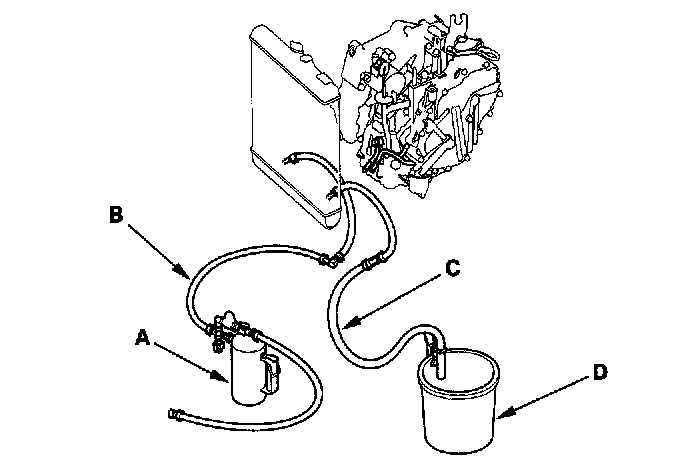 B
C
A
D