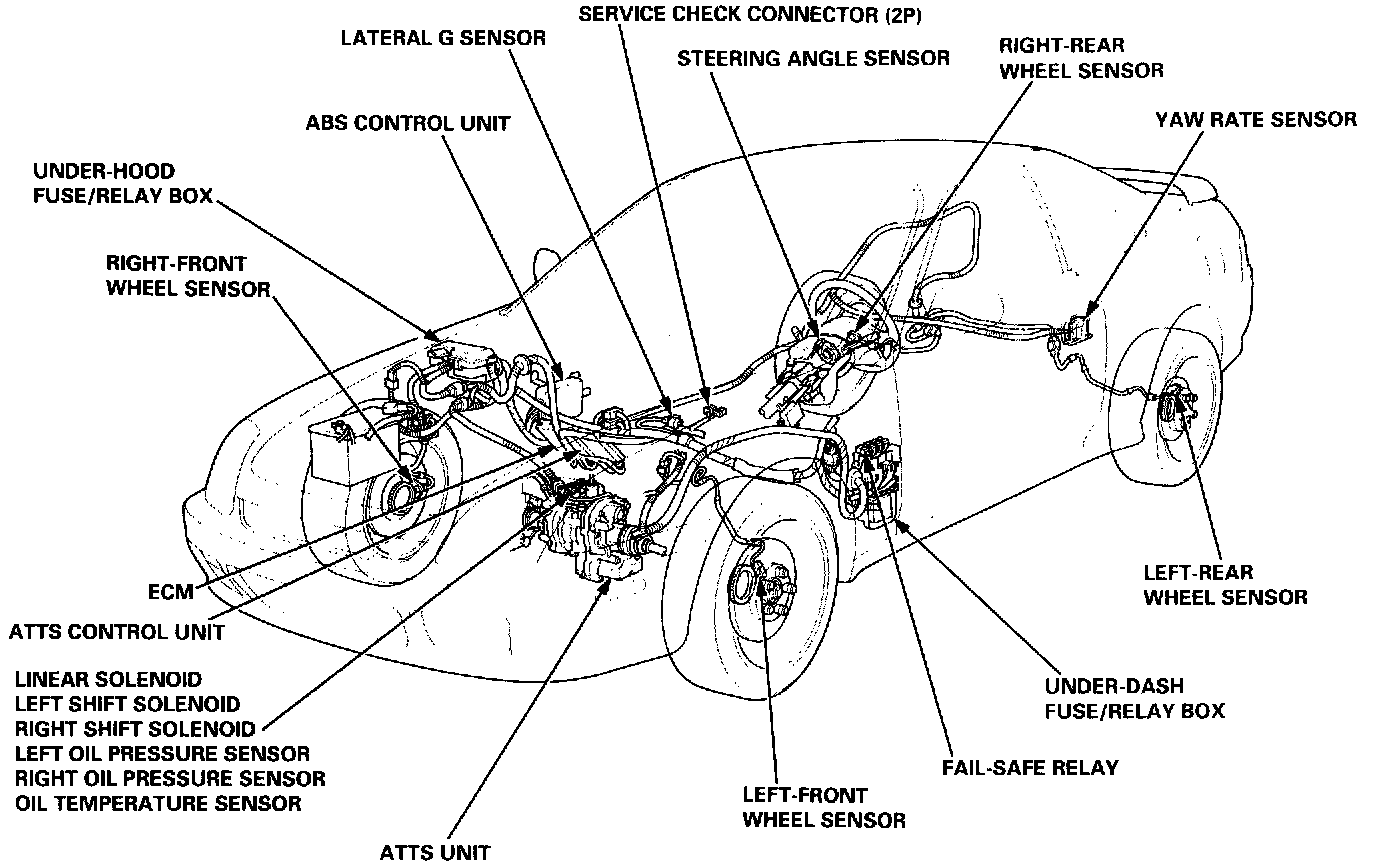 SERVICE CHECK CONNECTOR (2P)

LATERAL G SENSOR

STEERING ANGLE SENSOR

RIGHT-REAR WHEEL SENSOR

ABS CONTROL UNIT

YAW RATE SENSOR

UNDER-HOOD FUSE/RELAY BOX

RIGHT-FRONT WHEEL SENSOR

ECM

ATTS CONTROL UNIT

LINEAR SOLENOID
LEFT SHIFT SOLENOID
RIGHT SHIFT SOLENOID
LEFT OIL PRESSURE SENSOR
RIGHT OIL PRESSURE SENSOR
OIL TEMPERATURE SENSOR

ATTS UNIT

LEFT-FRONT WHEEL SENSOR

FAIL-SAFE RELAY

UNDER-DASH FUSE/RELAY BOX

LEFT-REAR WHEEL SENSOR