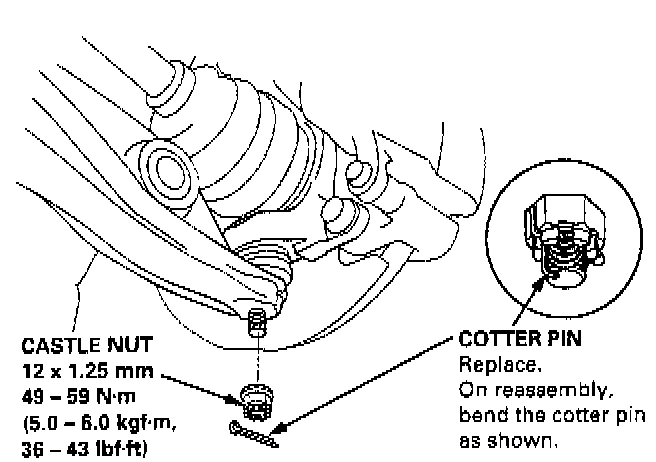 CASTLE NUT
12 x 1.25 mm
49 – 59 N·m
(5.0 – 6.0 kgf·m,
36 – 43 lbf·ft)

COTTER PIN
Replace.
On reassembly, bend the cotter pin as shown.