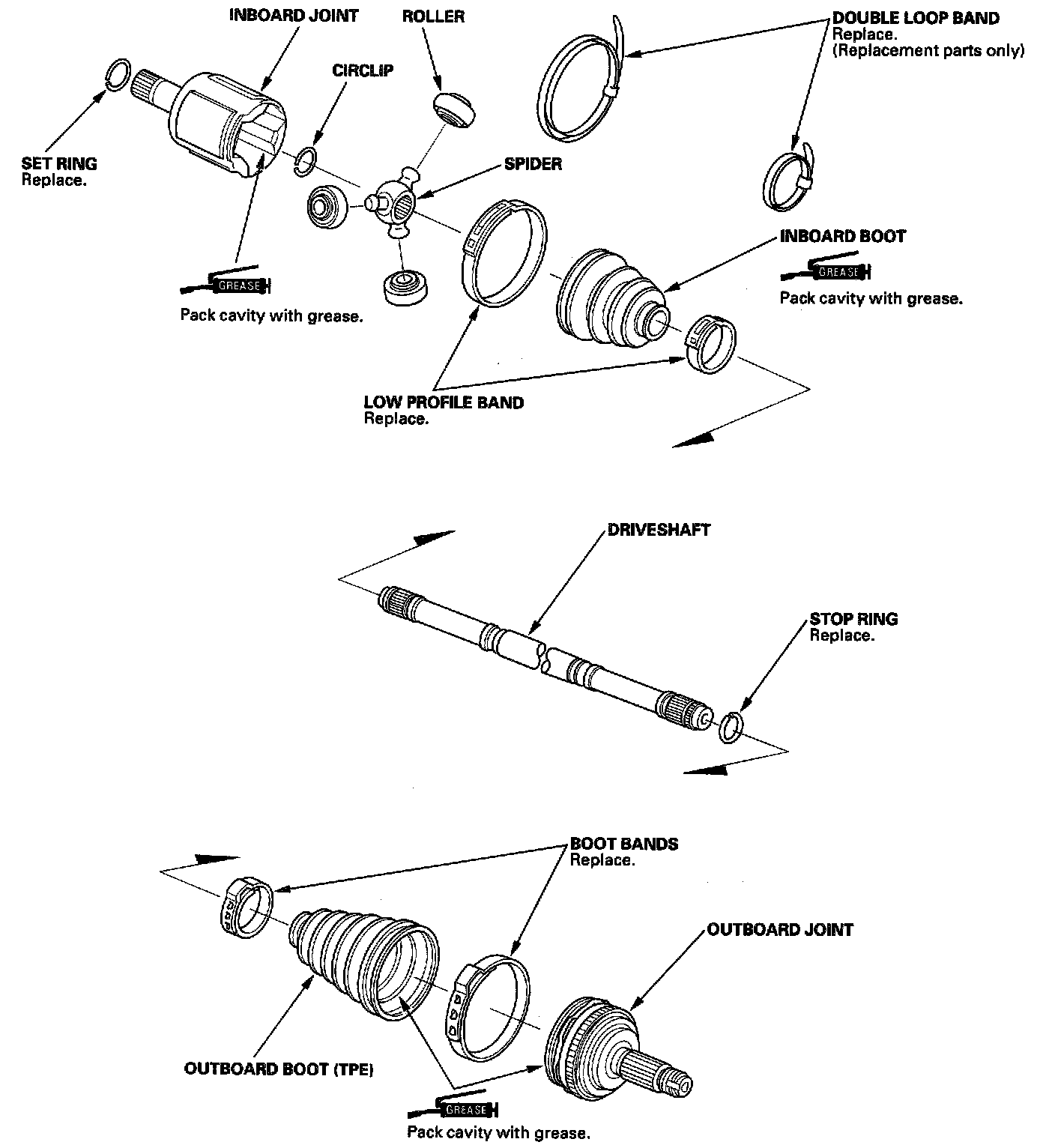 INBOARD JOINT

ROLLER

DOUBLE LOOP BAND
Replace.
(Replacement parts only)

CIRCLIP

SET RING
Replace.

SPIDER

INBOARD BOOT

GREASE

Pack cavity with grease.

GREASE

Pack cavity with grease.

LOW PROFILE BAND
Replace.

DRIVESHAFT

STOP RING
Replace.

BOOT BANDS
Replace.

OUTBOARD JOINT

OUTBOARD BOOT (TPE)

GREASE

Pack cavity with grease.