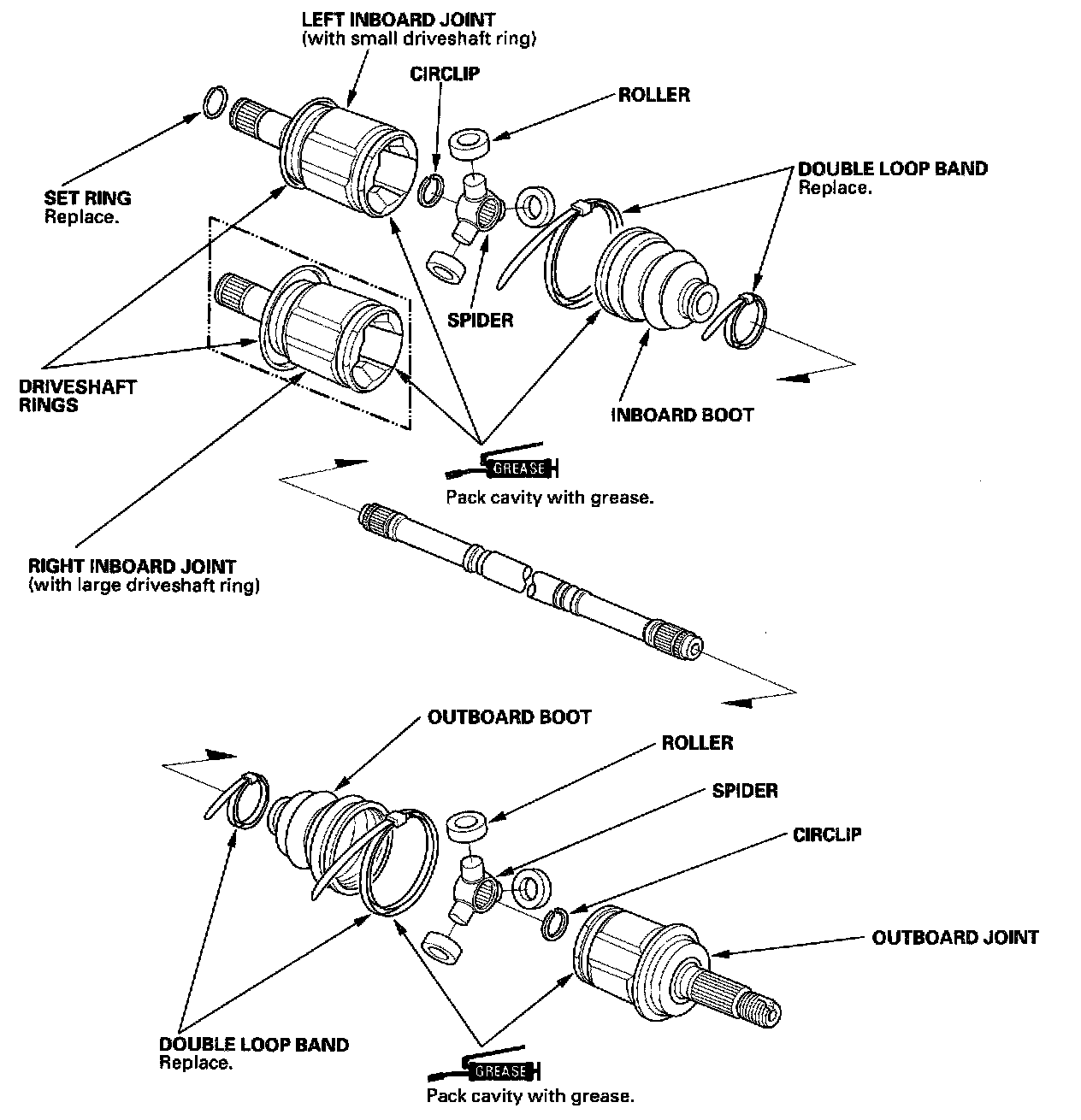 LEFT INBOARD JOINT
(with small driveshaft ring)

CIRCLIP

ROLLER

DOUBLE LOOP BAND
Replace.

SET RING
Replace.

SPIDER

DRIVESHAFT RINGS

INBOARD BOOT

GREASE

Pack cavity with grease.

RIGHT INBOARD JOINT
(with large driveshaft ring)

OUTBOARD BOOT

ROLLER

SPIDER

CIRCLIP

OUTBOARD JOINT

DOUBLE LOOP BAND
Replace.

GREASE

Pack cavity with grease.