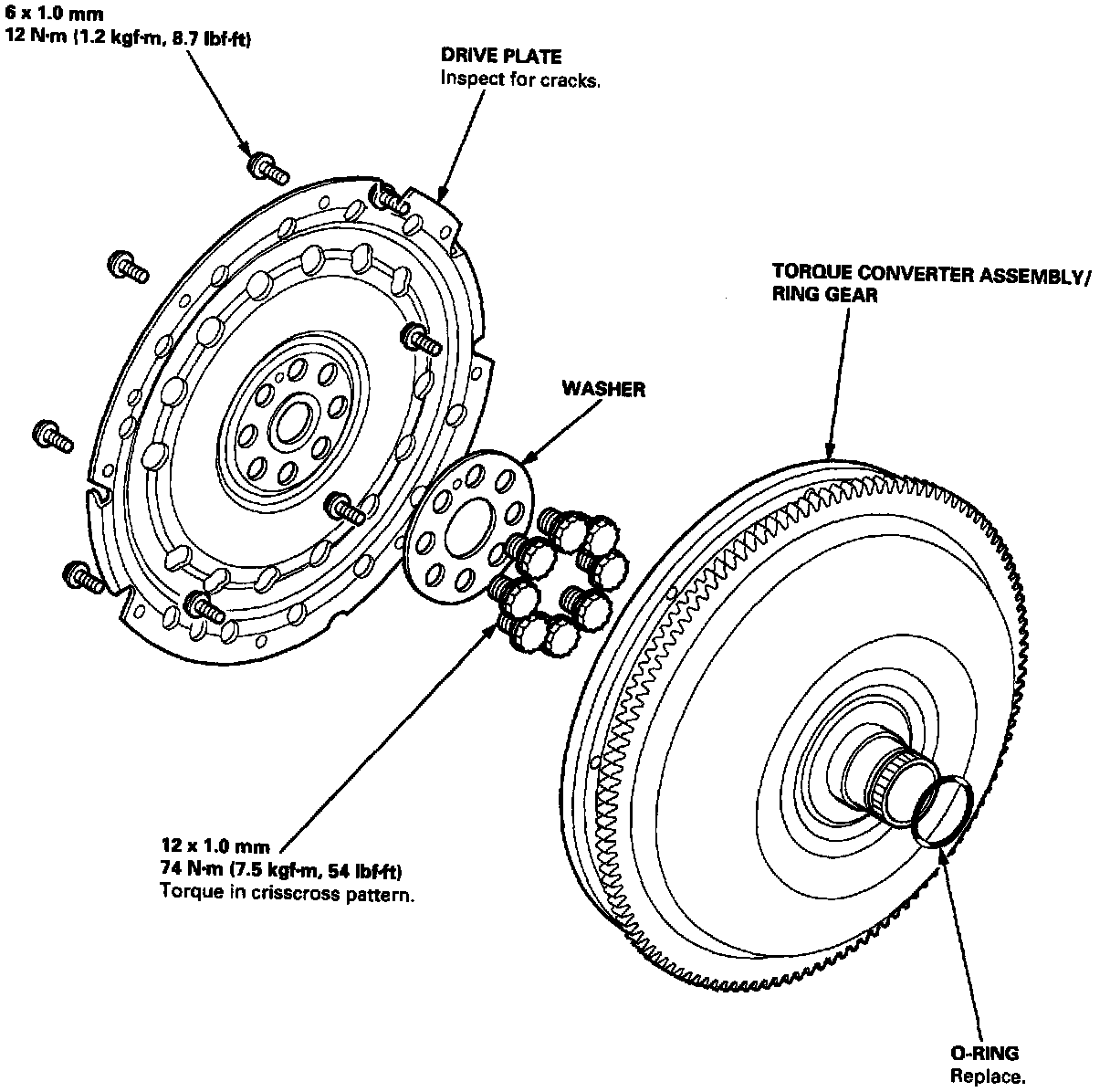 6 x 1.0 mm
12 N·m (1.2 kgf·m, 8.7 lbf·ft)

DRIVE PLATE
Inspect for cracks.

TORQUE CONVERTER ASSEMBLY/
RING GEAR

WASHER

12 x 1.0 mm
74 N·m (7.5 kgf·m, 54 lbf·ft)
Torque in crisscross pattern.

O-RING
Replace.