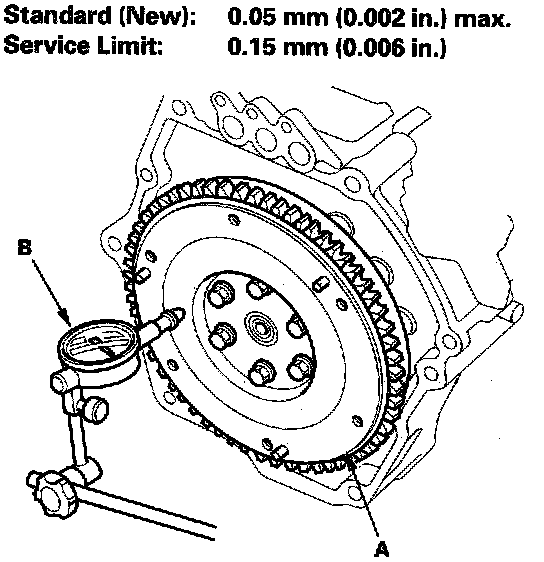 Standard (New): 0.05 mm (0.002 in.) max.
Service Limit: 0.15 mm (0.006 in.)

B

A