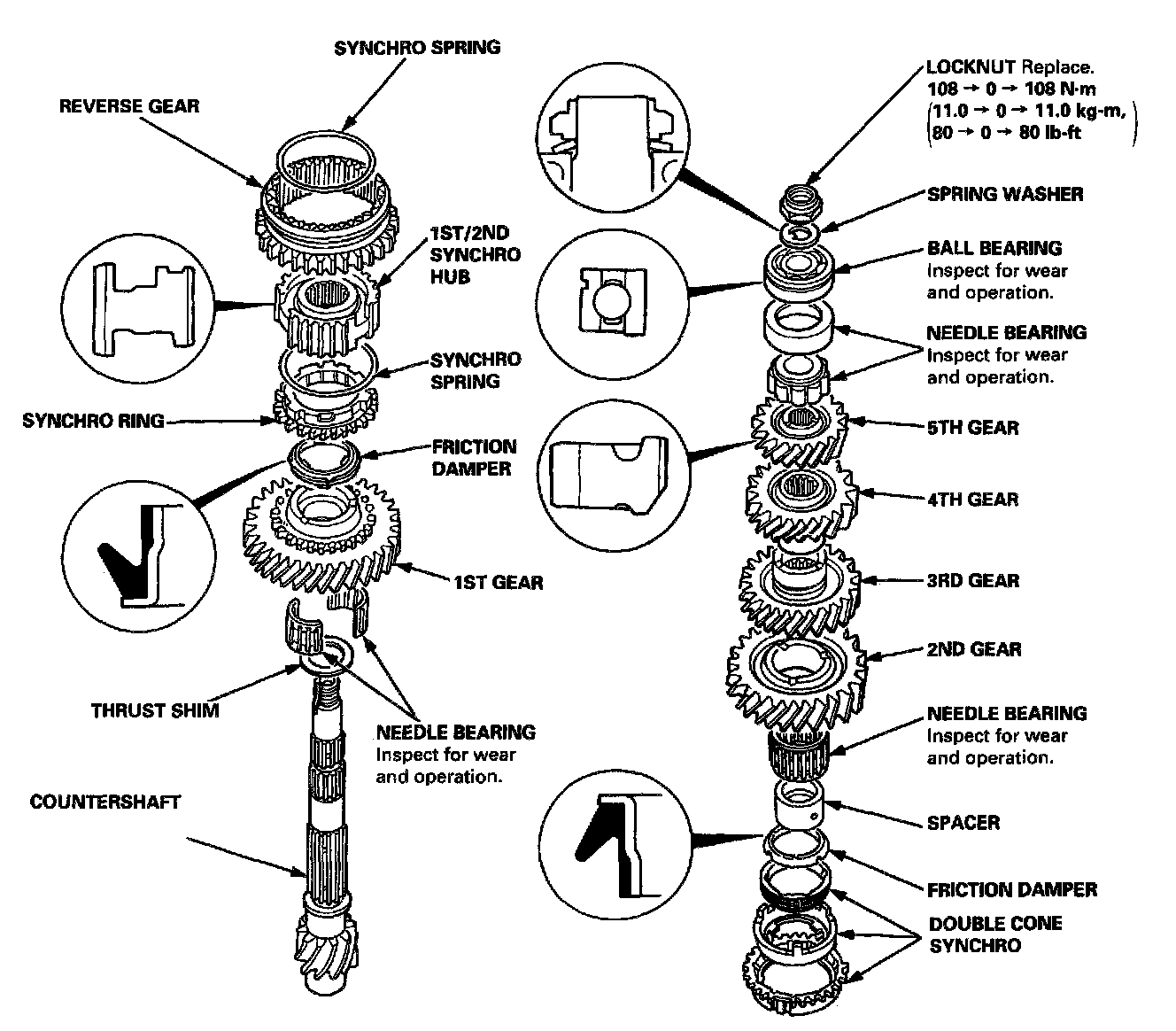 SYNCHRO SPRING

REVERSE GEAR

1ST/2ND SYNCHRO HUB

SYNCHRO SPRING

SYNCHRO RING

FRICTION DAMPER

1ST GEAR

THRUST SHIM

NEEDLE BEARING
Inspect for wear and operation.

COUNTERSHAFT

LOCKNUT Replace.
108 → 0 → 108 N·m
(11.0 → 0 → 11.0 kg-m,
80 → 0 → 80 lb-ft)

SPRING WASHER

BALL BEARING
Inspect for wear and operation.

NEEDLE BEARING
Inspect for wear and operation.

5TH GEAR

4TH GEAR

3RD GEAR

2ND GEAR

NEEDLE BEARING
Inspect for wear and operation.

SPACER

FRICTION DAMPER

DOUBLE CONE SYNCHRO