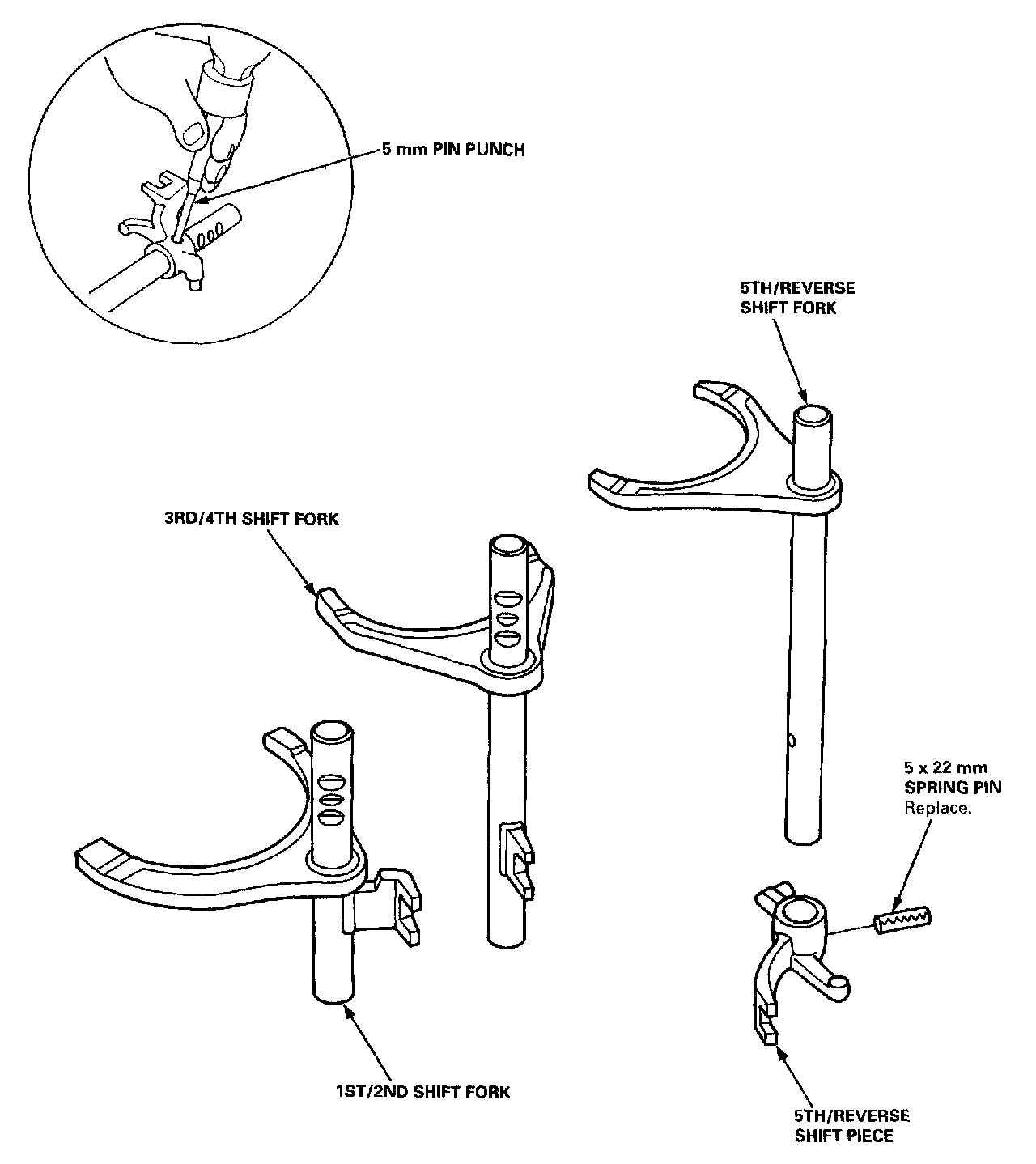 5 mm PIN PUNCH

5TH/REVERSE SHIFT FORK

3RD/4TH SHIFT FORK

5 x 22 mm SPRING PIN Replace.

1ST/2ND SHIFT FORK

5TH/REVERSE SHIFT PIECE