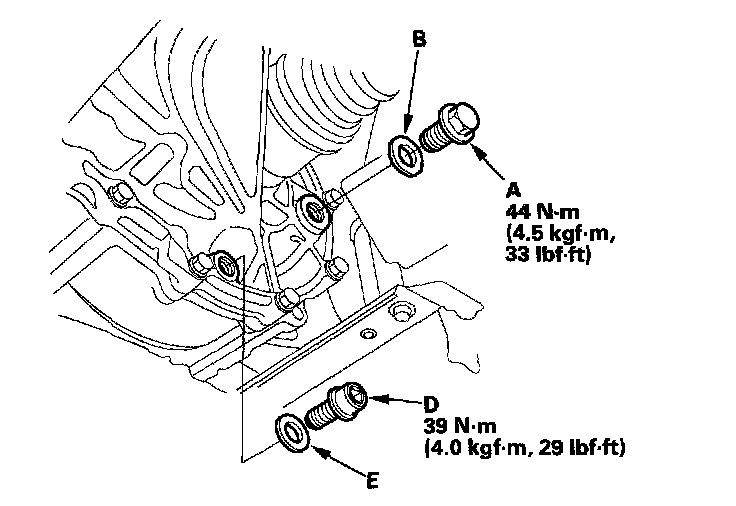 B

A
44 N·m
(4.5 kgf·m,
33 lbf·ft)

D
39 N·m
(4.0 kgf·m, 29 lbf·ft)

E