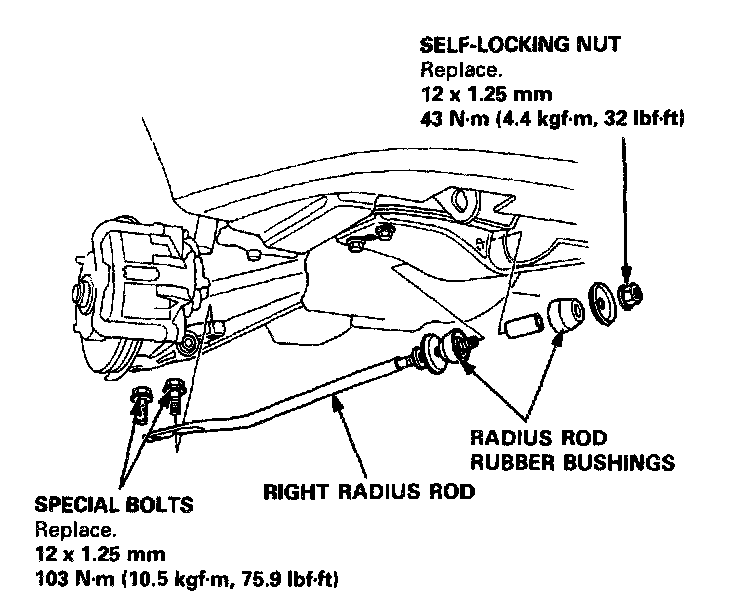 SELF-LOCKING NUT
Replace.
12 x 1.25 mm
43 N·m (4.4 kgf·m, 32 lbf·ft)

RADIUS ROD
RUBBER BUSHINGS

RIGHT RADIUS ROD

SPECIAL BOLTS
Replace.
12 x 1.25 mm
103 N·m (10.5 kgf·m, 75.9 lbf·ft)