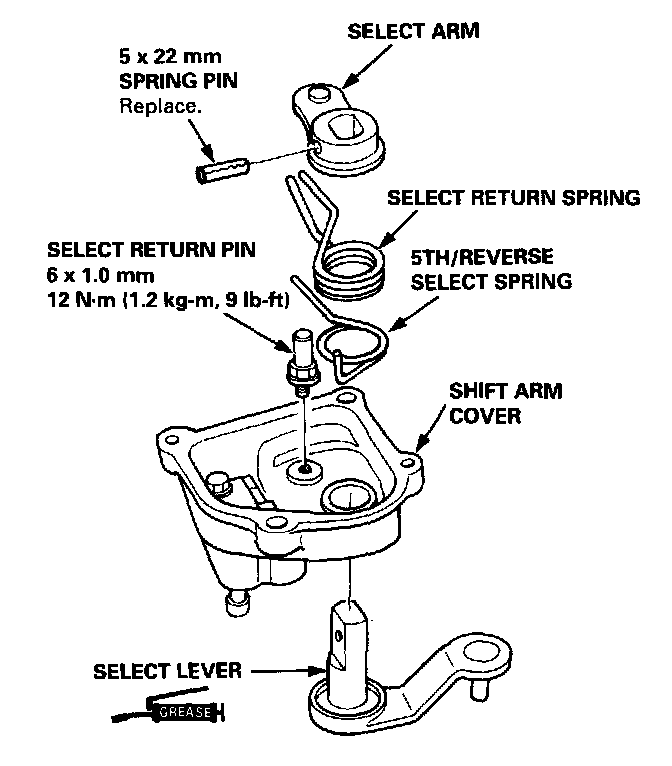 SELECT ARM

5 x 22 mm
SPRING PIN
Replace.

SELECT RETURN SPRING

SELECT RETURN PIN
6 x 1.0 mm
12 N·m (1.2 kg-m, 9 lb-ft)

5TH/REVERSE
SELECT SPRING

SHIFT ARM
COVER

SELECT LEVER

GREASE