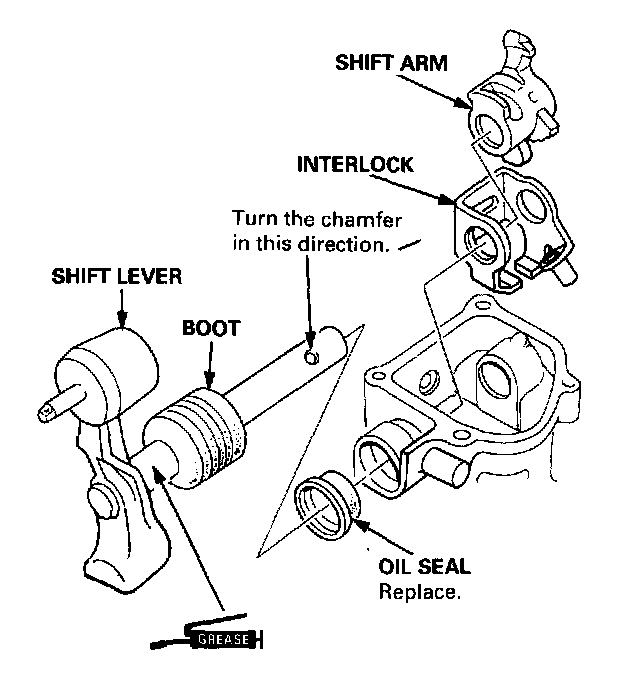 SHIFT ARM

INTERLOCK

Turn the chamfer in this direction.

SHIFT LEVER

BOOT

OIL SEAL
Replace.

GREASE