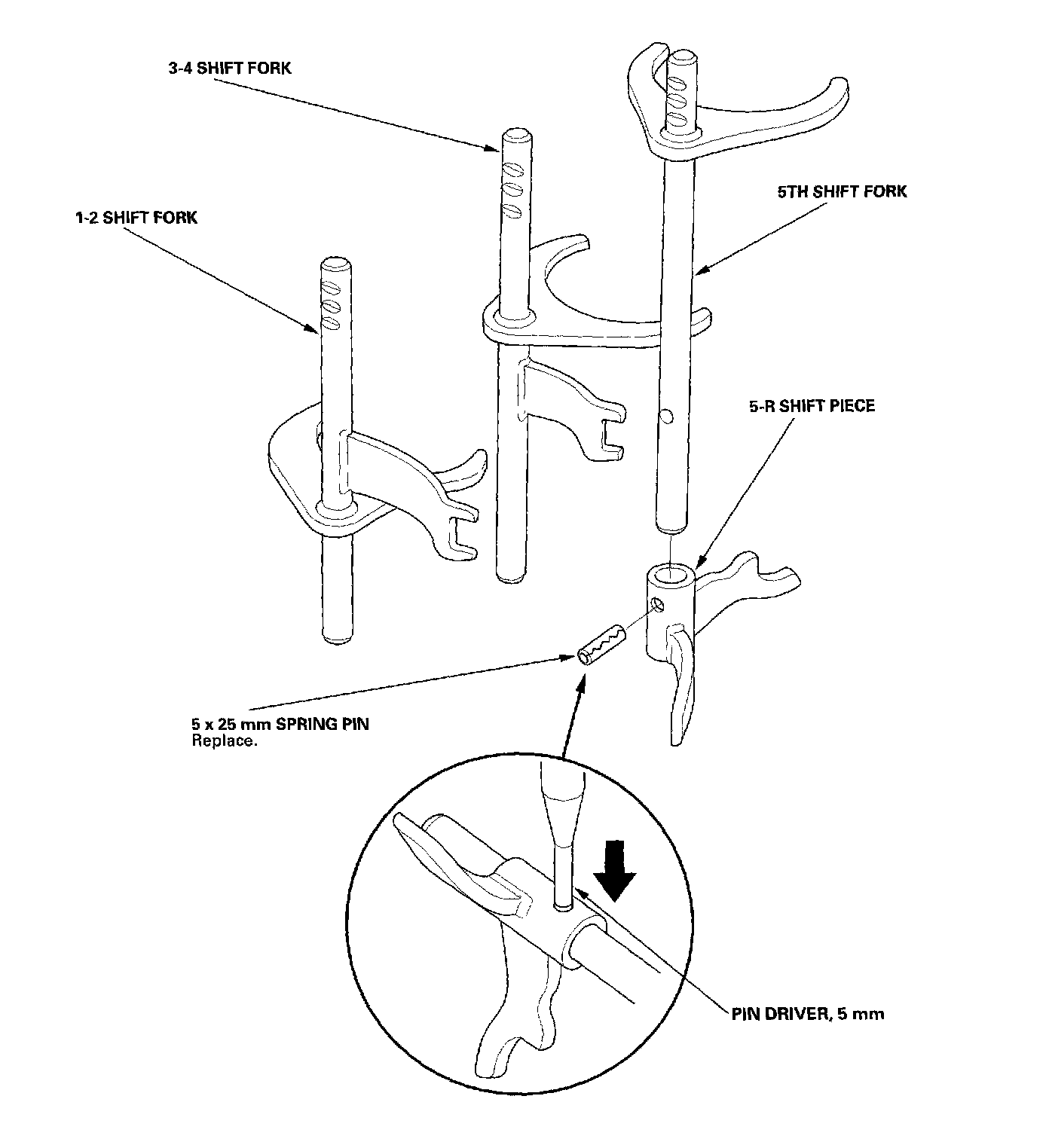 3-4 SHIFT FORK

5TH SHIFT FORK

1-2 SHIFT FORK

5-R SHIFT PIECE

5 x 25 mm SPRING PIN
Replace.

PIN DRIVER, 5 mm