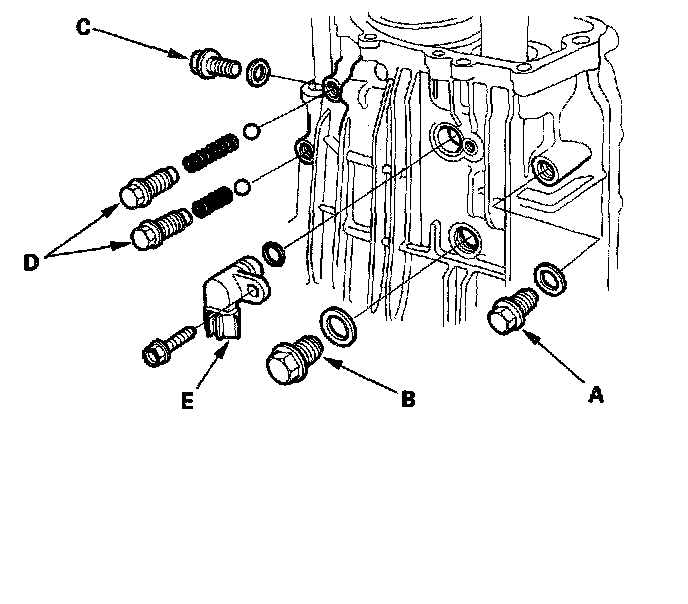 C
D
E
B
A