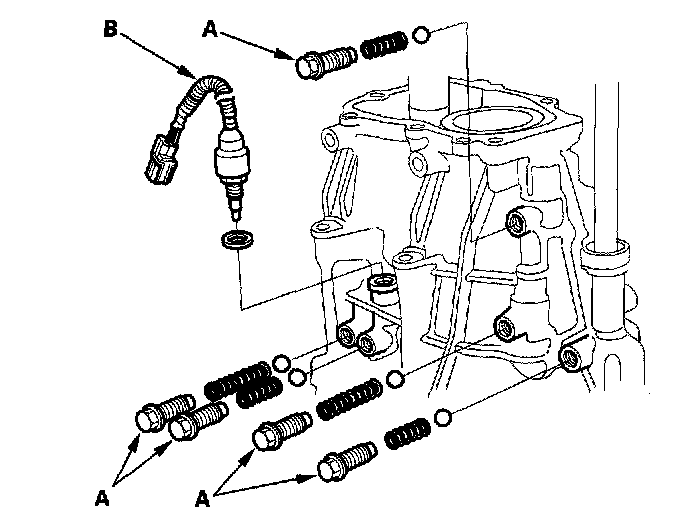 B
A
A
A